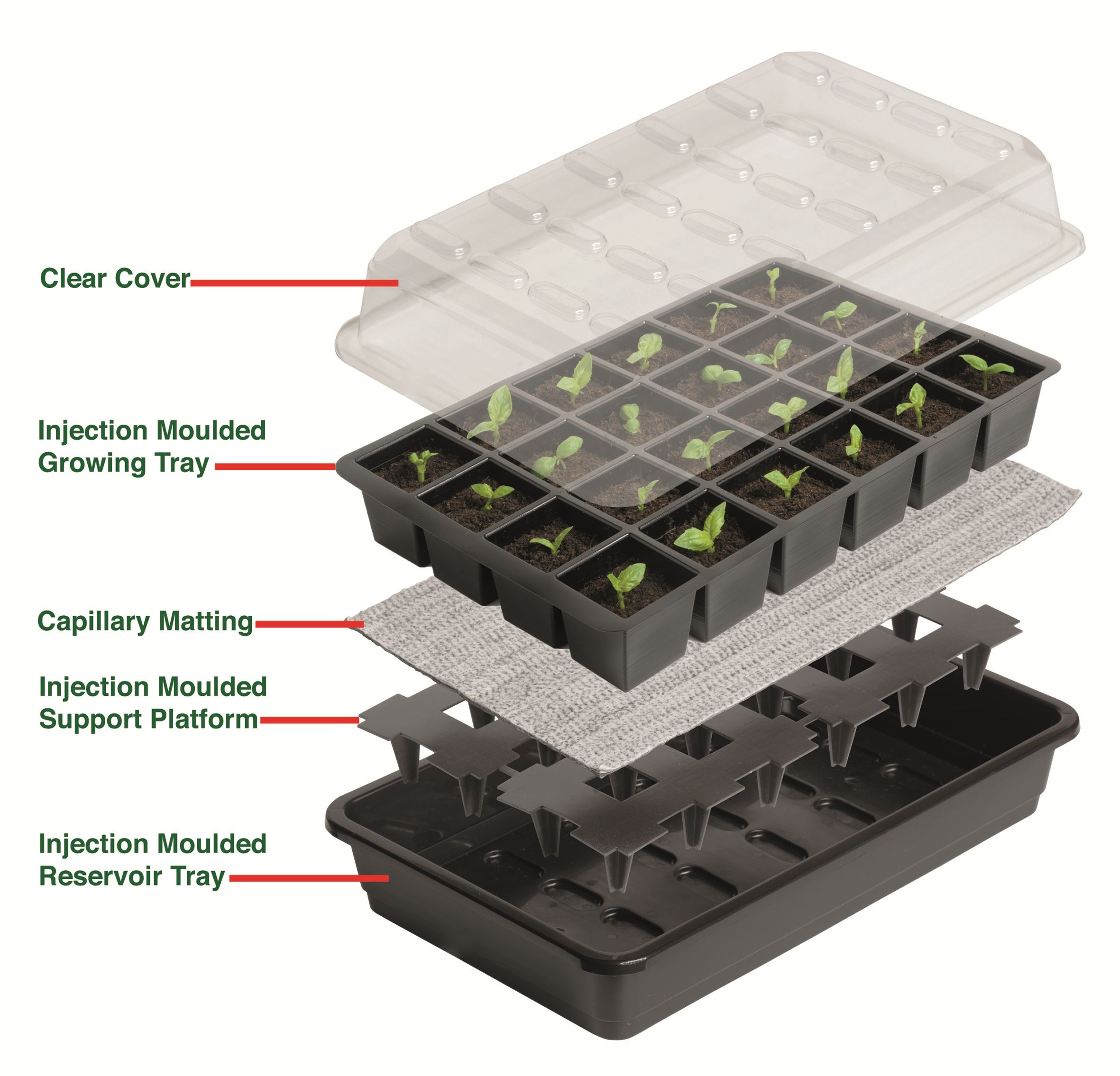 Clear Cover

Injection Moulded Growing Tray

Capillary Matting

Injection Moulded Support Platform

Injection Moulded Reservoir Tray